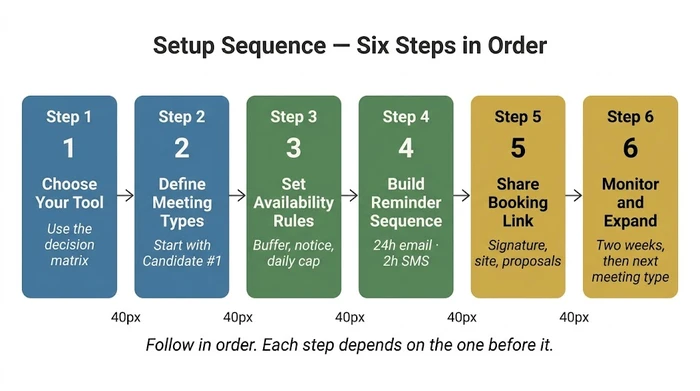 Setup Sequence — Six Steps in Order

Step 1
1
Choose Your Tool
Use the decision matrix

Step 2
2
Define Meeting Types
Start with Candidate #1

Step 3
3
Set Availability Rules
Buffer, notice, daily cap

Step 4
4
Build Reminder Sequence
24h email · 2h SMS

Step 5
5
Share Booking Link
Signature, site, proposals

Step 6
6
Monitor and Expand
Two weeks, then next meeting type

40px 40px 40px 40px 40px

Follow in order. Each step depends on the one before it.