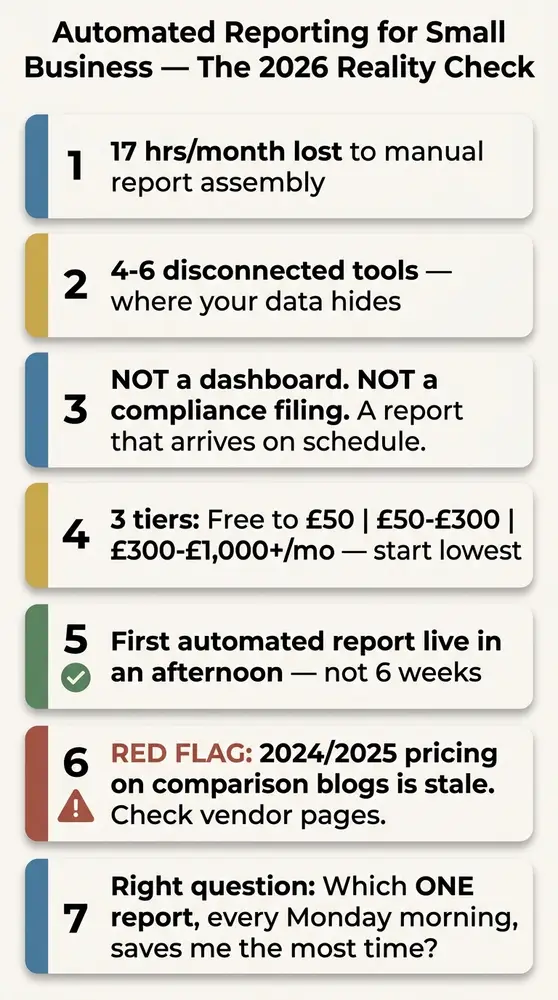 Automated Reporting for Small Business — The 2026 Reality Check

1 17 hrs/month lost to manual report assembly

2 4-6 disconnected tools — where your data hides

3 NOT a dashboard. NOT a compliance filing. A report that arrives on schedule.

4 3 tiers: Free to £50 | £50-£300 | £300-£1,000+/mo — start lowest

5 First automated report live in an afternoon — not 6 weeks

6 RED FLAG: 2024/2025 pricing on comparison blogs is stale. Check vendor pages.

7 Right question: Which ONE report, every Monday morning, saves me the most time?